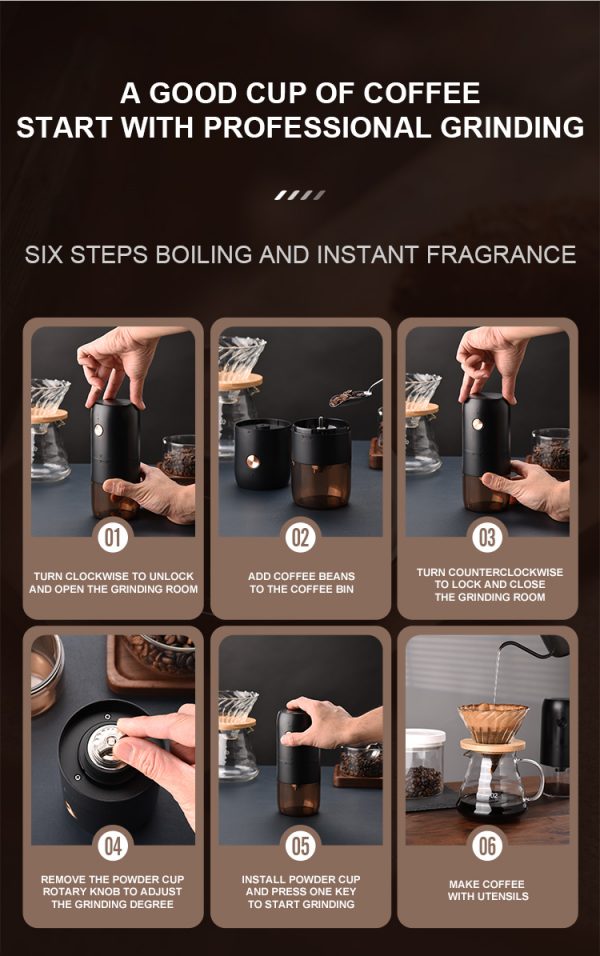 A GOOD CUP OF COFFEE
START WITH PROFESSIONAL GRINDING

SIX STEPS BOILING AND INSTANT FRAGRANCE

01
TURN CLOCKWISE TO UNLOCK AND OPEN THE GRINDING ROOM

02
ADD COFFEE BEANS TO THE COFFEE BIN

03
TURN COUNTERCLOCKWISE TO LOCK AND CLOSE THE GRINDING ROOM

04
REMOVE THE POWDER CUP ROTARY KNOB TO ADJUST THE GRINDING DEGREE

05
INSTALL POWDER CUP AND PRESS ONE KEY TO START GRINDING

06
MAKE COFFEE WITH UTENSILS